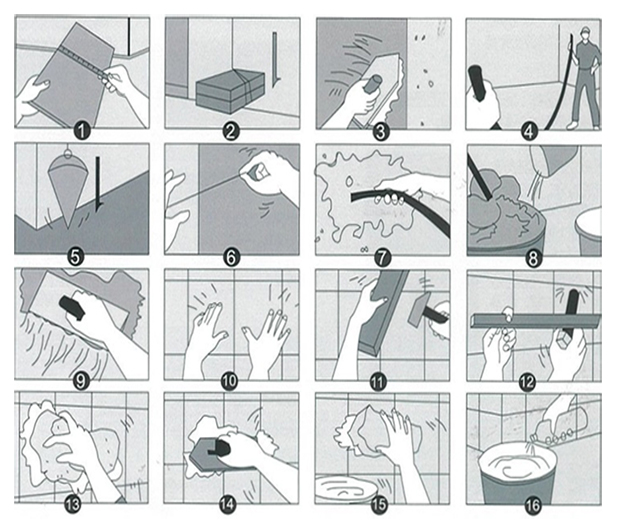 1
2
3
4
5
6
7
8
9
10
11
12
13
14
15
16